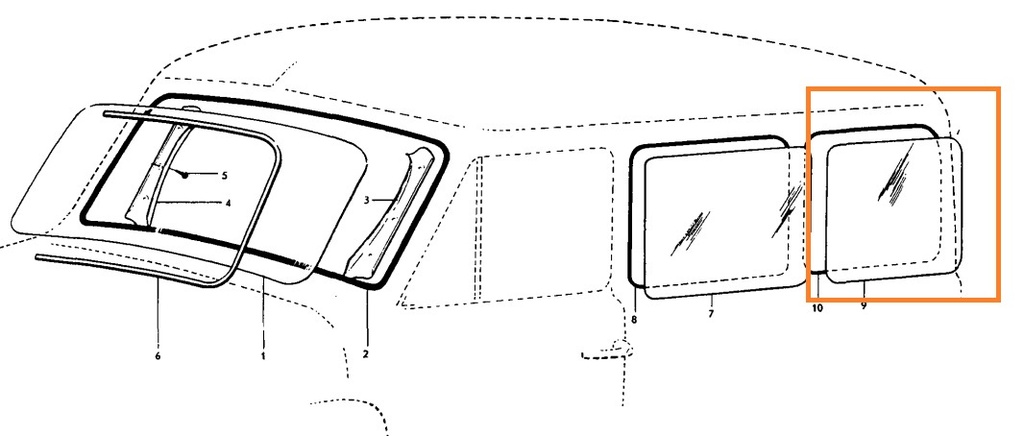 5
4
3
6
1
2
8
7
10
9